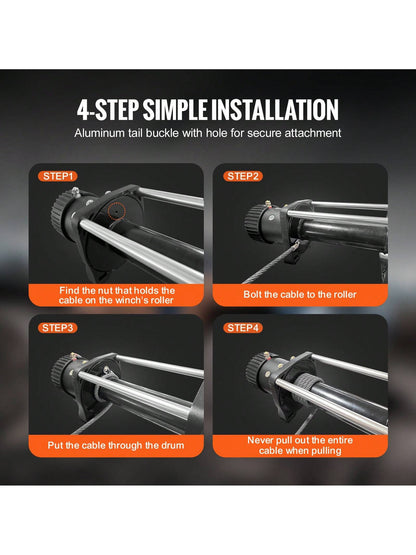 4-STEP SIMPLE INSTALLATION

Aluminum tail buckle with hole for secure attachment

STEP1

Find the nut that holds the cable on the winch's roller

STEP2

Bolt the cable to the roller

STEP3

Put the cable through the drum

STEP4

Never pull out the entire cable when pulling