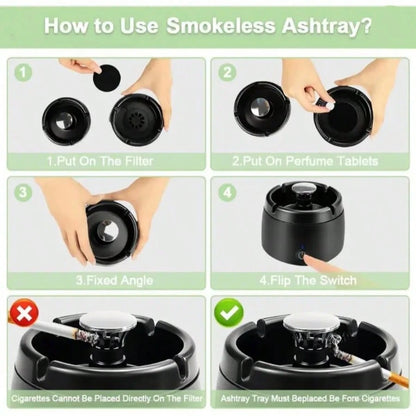 How to Use Smokeless Ashtray?

1

1.Put On The Filter

2

2.Put On Perfume Tablets

3

3.Fixed Angle

4

4.Flip The Switch

Cigarettes Cannot Be Placed Directly On The Filter

Ashtray Tray Must Beplaced Be Fore Cigarettes