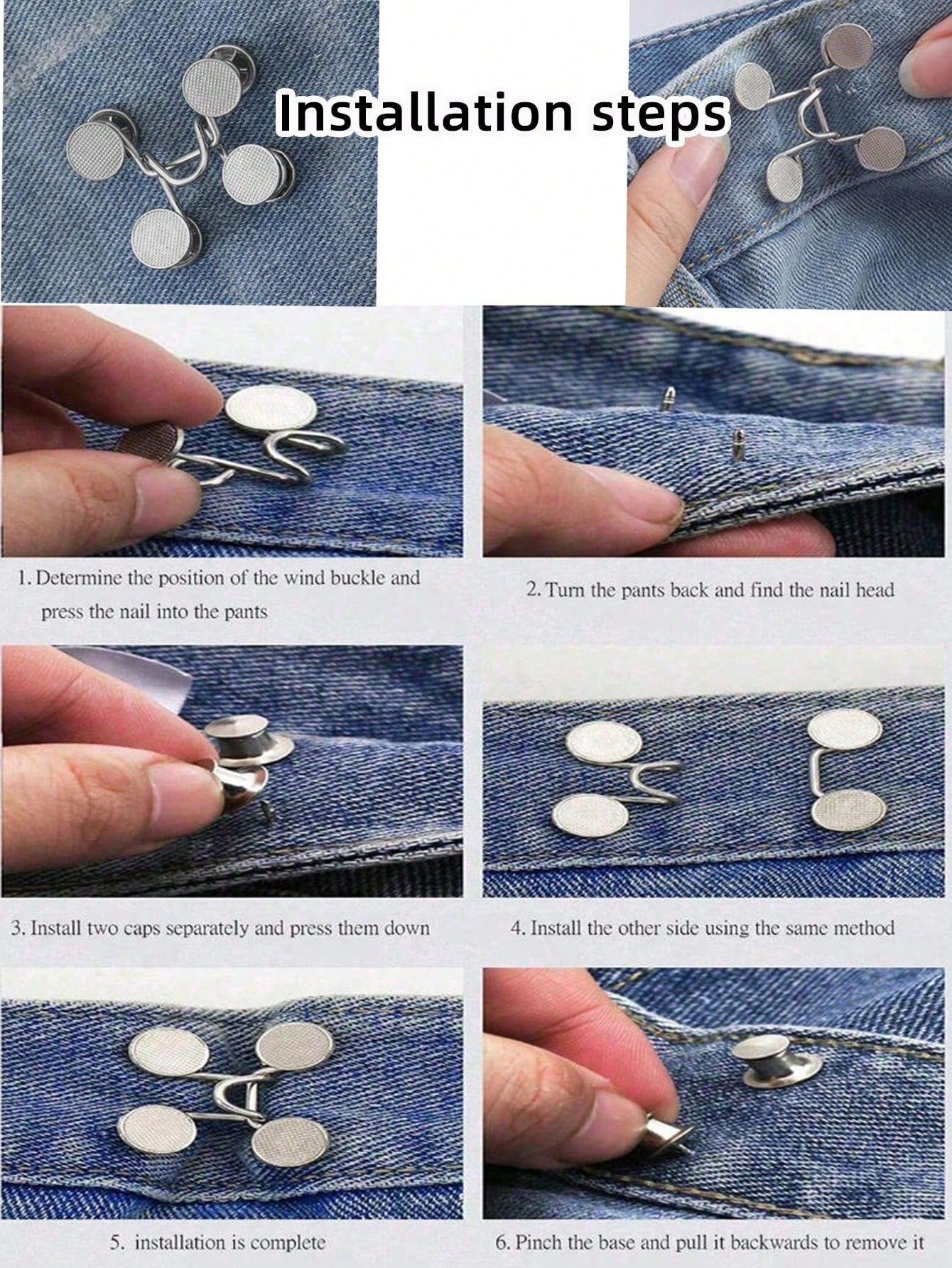 Installation steps

1. Determine the position of the wind buckle and press the nail into the pants

2. Turn the pants back and find the nail head

3. Install two caps separately and press them down

4. Install the other side using the same method

5. installation is complete

6. Pinch the base and pull it backwards to remove it