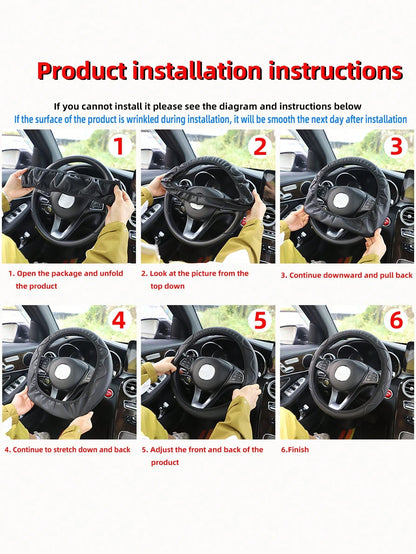 Product installation instructions

If you cannot install it please see the diagram and instructions below
If the surface of the product is wrinkled during installation, it will be smooth the next day after installation

1

2

3

1. Open the package and unfold the product

2. Look at the picture from the top down

3. Continue downward and pull back

4

5

6

4. Continue to stretch down and back

5. Adjust the front and back of the product

6.Finish