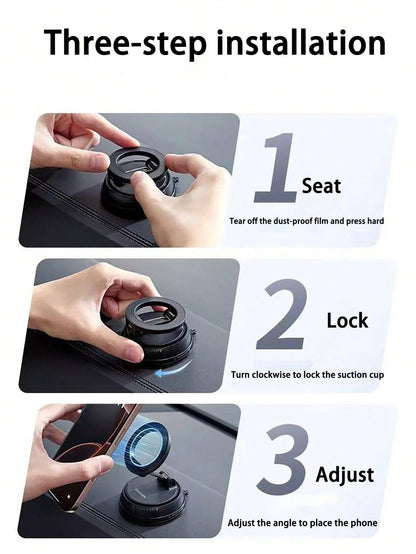 Three-step installation

1 Seat

Tear off the dust-proof film and press hard

2 Lock

Turn clockwise to lock the suction cup

3 Adjust

Adjust the angle to place the phone