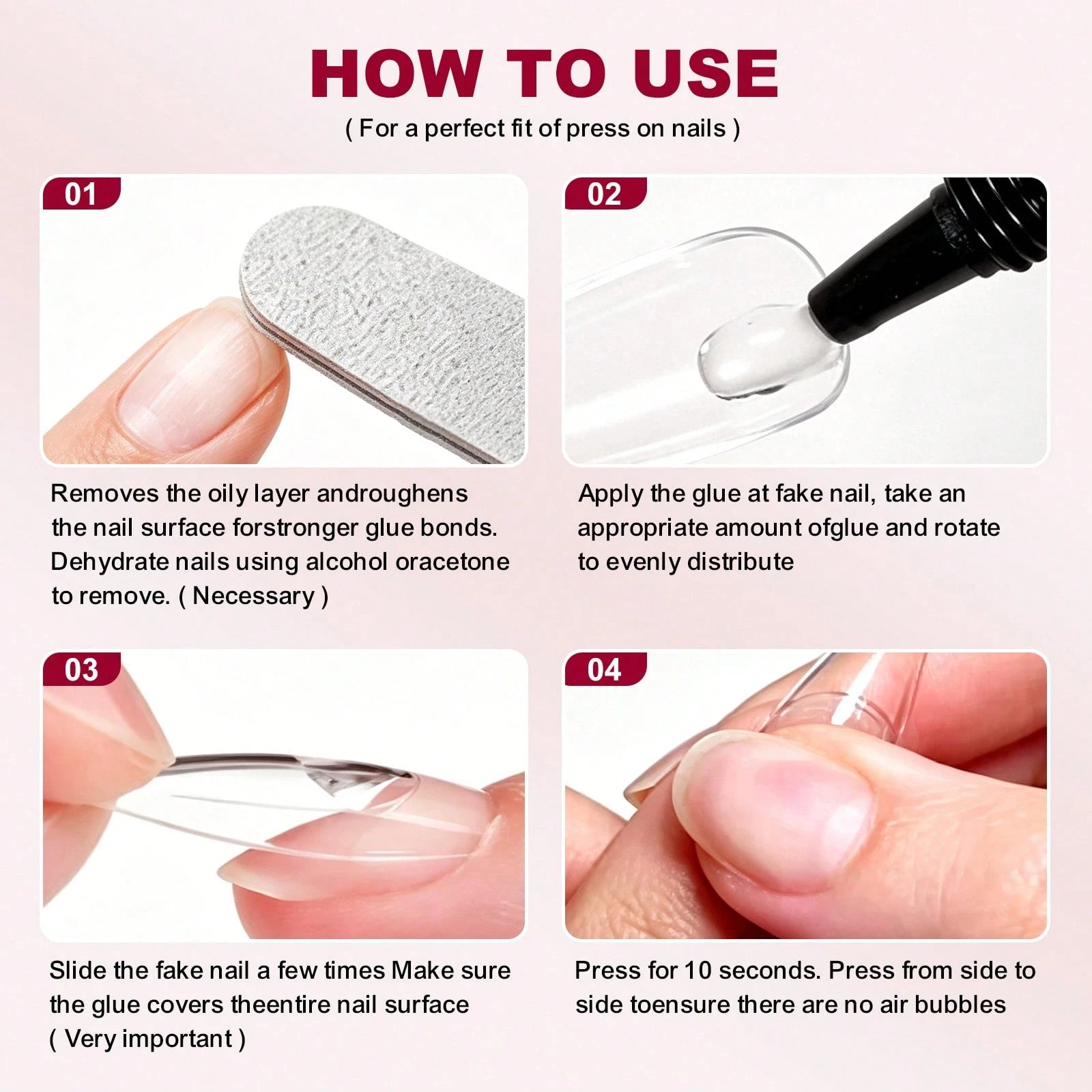 HOW TO USE
( For a perfect fit of press on nails )

01

Removes the oily layer androughens the nail surface forstronger glue bonds. Dehydrate nails using alcohol oracetone to remove. ( Necessary )

02

Apply the glue at fake nail, take an appropriate amount ofglue and rotate to evenly distribute

03

Slide the fake nail a few times Make sure the glue covers theentire nail surface ( Very important )

04

Press for 10 seconds. Press from side to side toensure there are no air bubbles