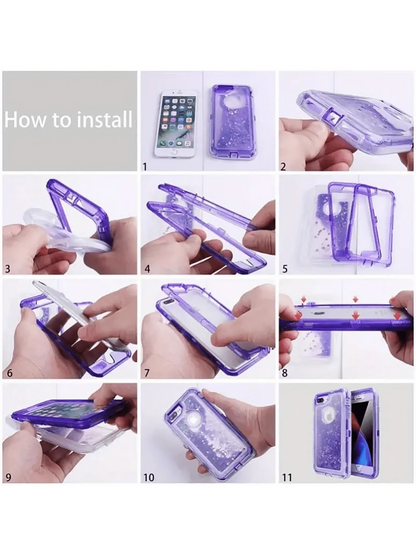 How to install

1

2

3

4

5

6

7

8

9

10

11