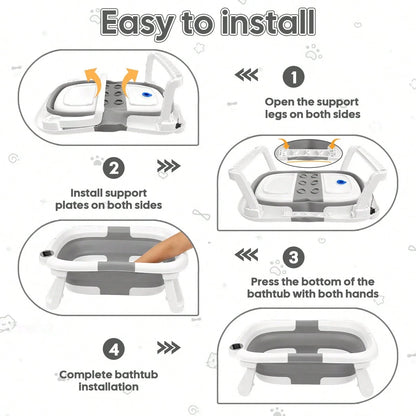 Easy to install

1

Open the support legs on both sides

2

Install support plates on both sides

3

Press the bottom of the bathtub with both hands

4

Complete bathtub installation