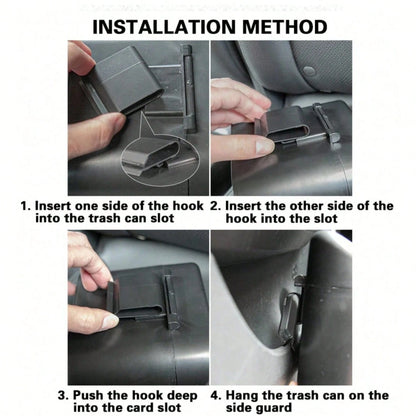 INSTALLATION METHOD

1. Insert one side of the hook into the trash can slot

2. Insert the other side of the hook into the slot

3. Push the hook deep into the card slot

4. Hang the trash can on the side guard