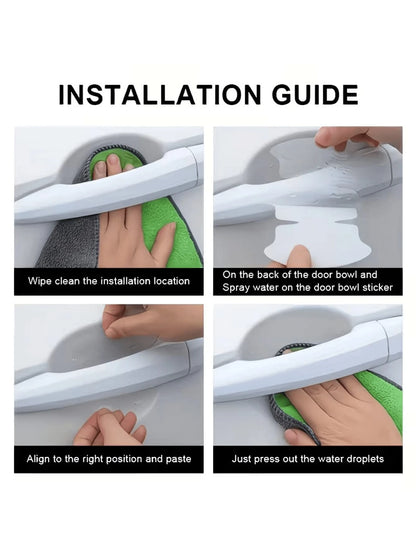 INSTALLATION GUIDE

Wipe clean the installation location

On the back of the door bowl and Spray water on the door bowl sticker

Align to the right position and paste

Just press out the water droplets