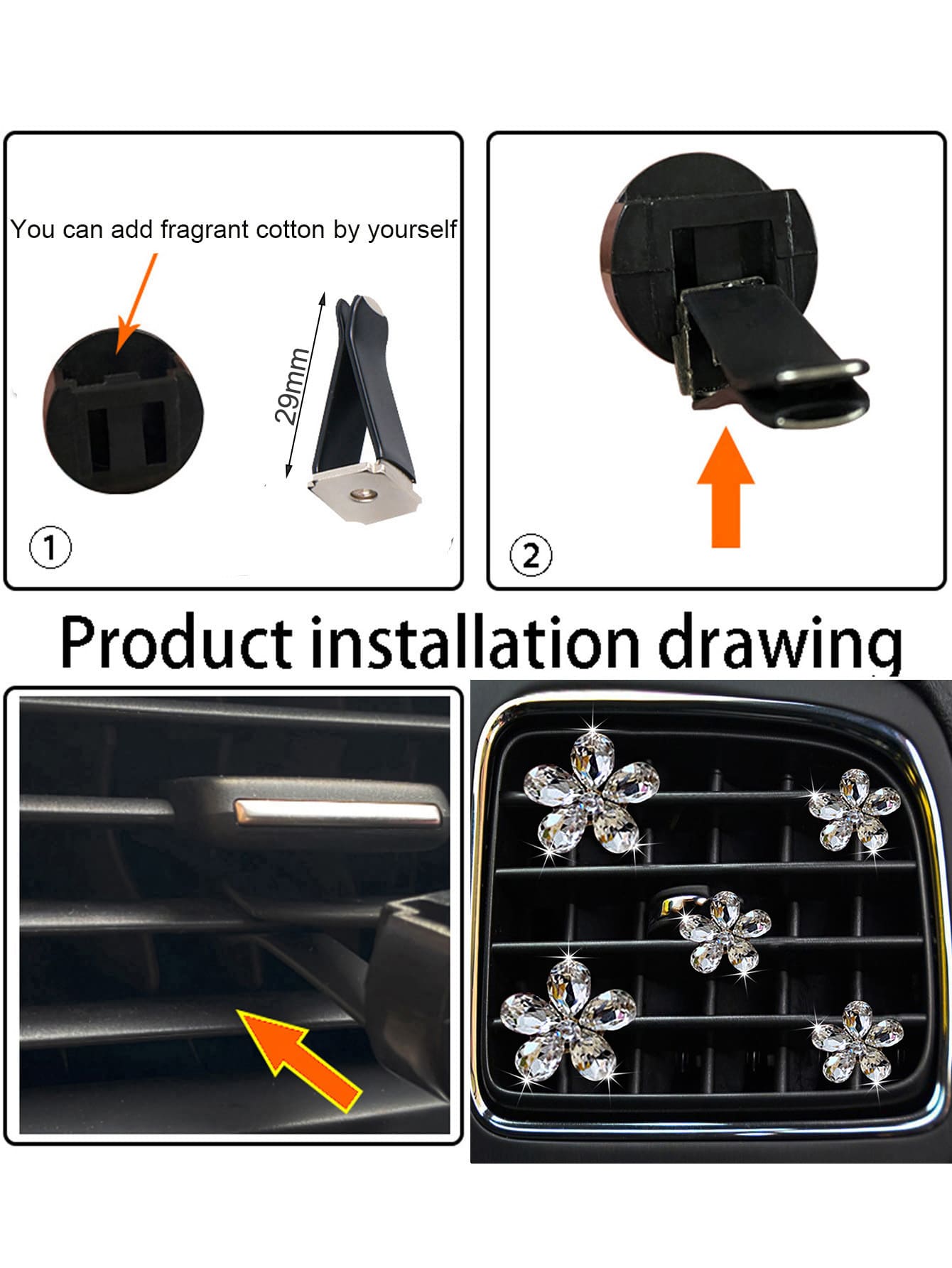 You can add fragrant cotton by yourself

29mm

①

②

Product installation drawing