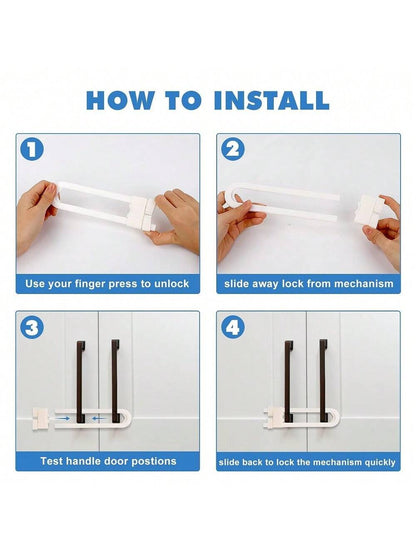 HOW TO INSTALL

1

Use your finger press to unlock

2

slide away lock from mechanism

3

Test handle door postions

4

slide back to lock the mechanism quickly