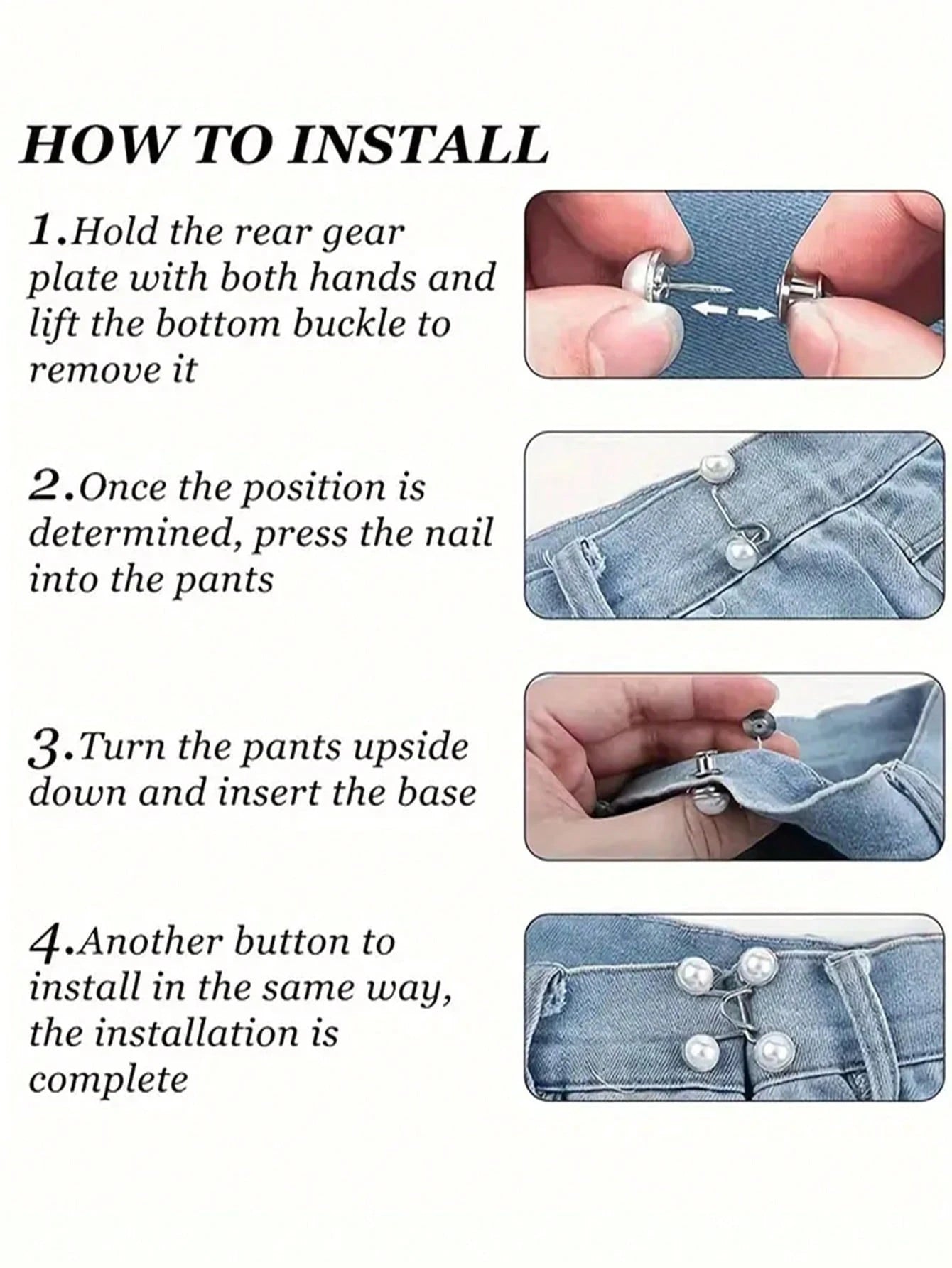 HOW TO INSTALL

1.Hold the rear gear plate with both hands and lift the bottom buckle to remove it

2.Once the position is determined, press the nail into the pants

3.Turn the pants upside down and insert the base

4.Another button to install in the same way, the installation is complete