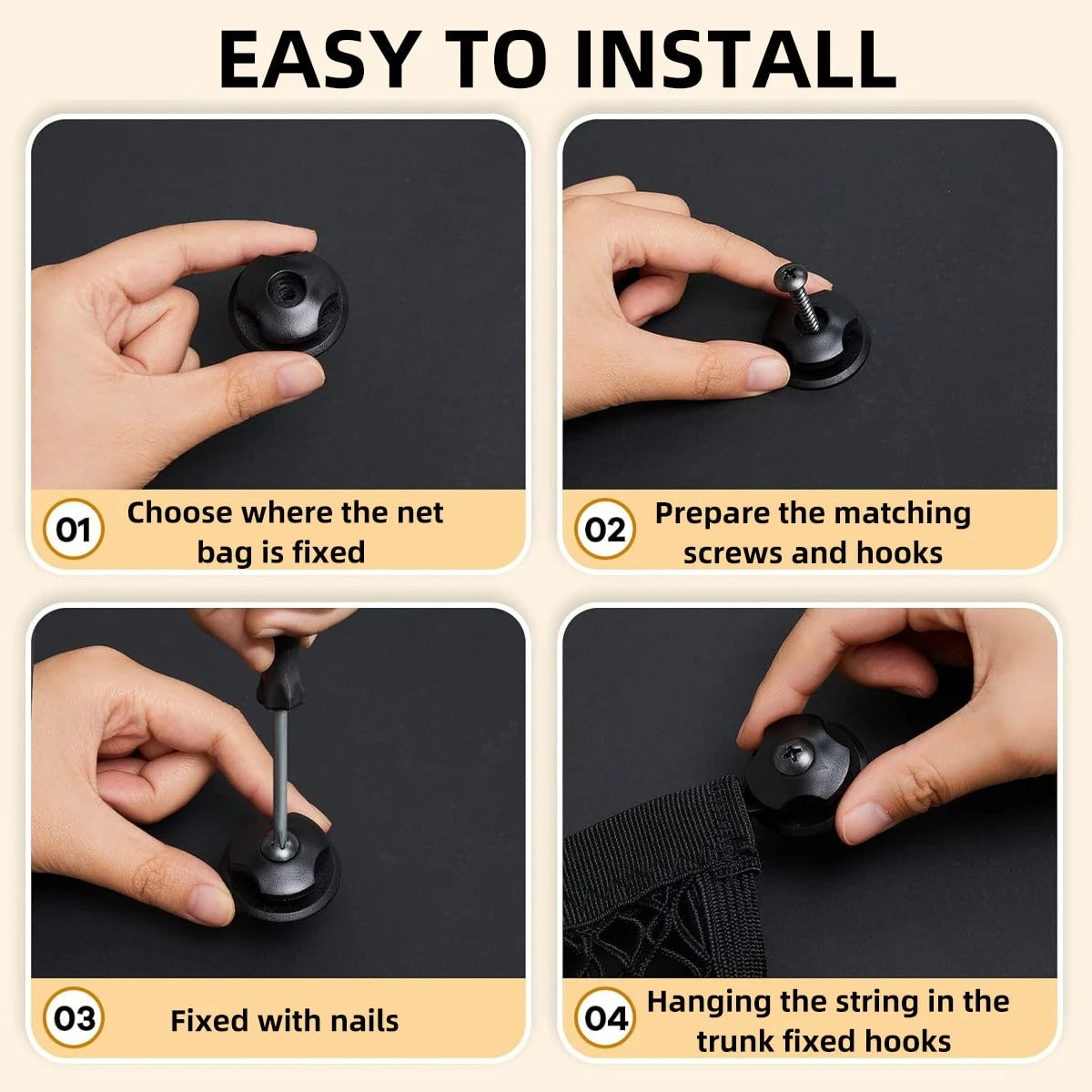 EASY TO INSTALL

01 Choose where the net bag is fixed

02 Prepare the matching screws and hooks

03 Fixed with nails

04 Hanging the string in the trunk fixed hooks