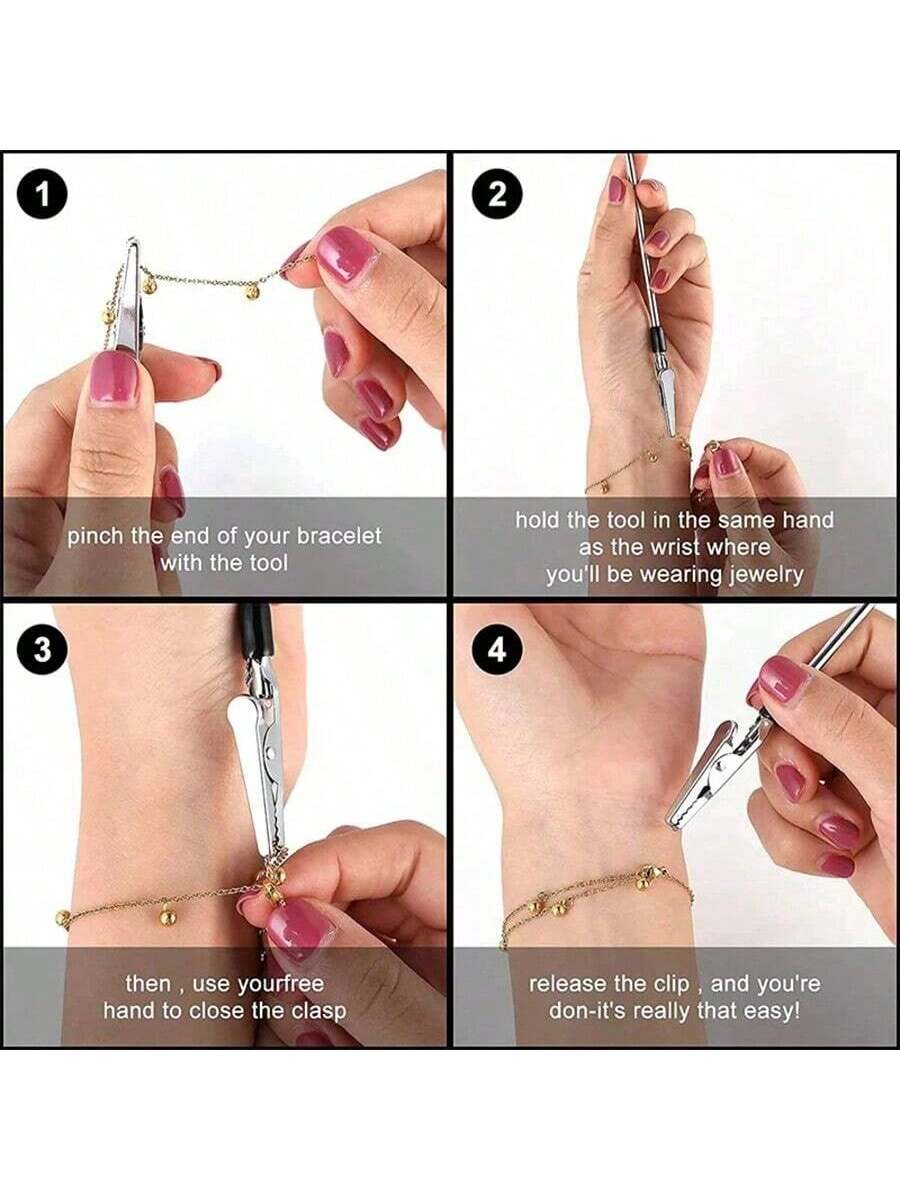 1
pinch the end of your bracelet with the tool

2
hold the tool in the same hand as the wrist where you'll be wearing jewelry

3
then , use yourfree hand to close the clasp

4
release the clip , and you're don-it's really that easy!