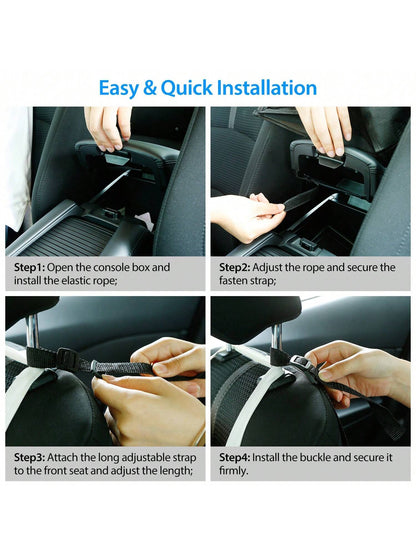 Easy & Quick Installation

Step1: Open the console box and install the elastic rope;

Step2: Adjust the rope and secure the fasten strap;

Step3: Attach the long adjustable strap to the front seat and adjust the length;

Step4: Install the buckle and secure it firmly.