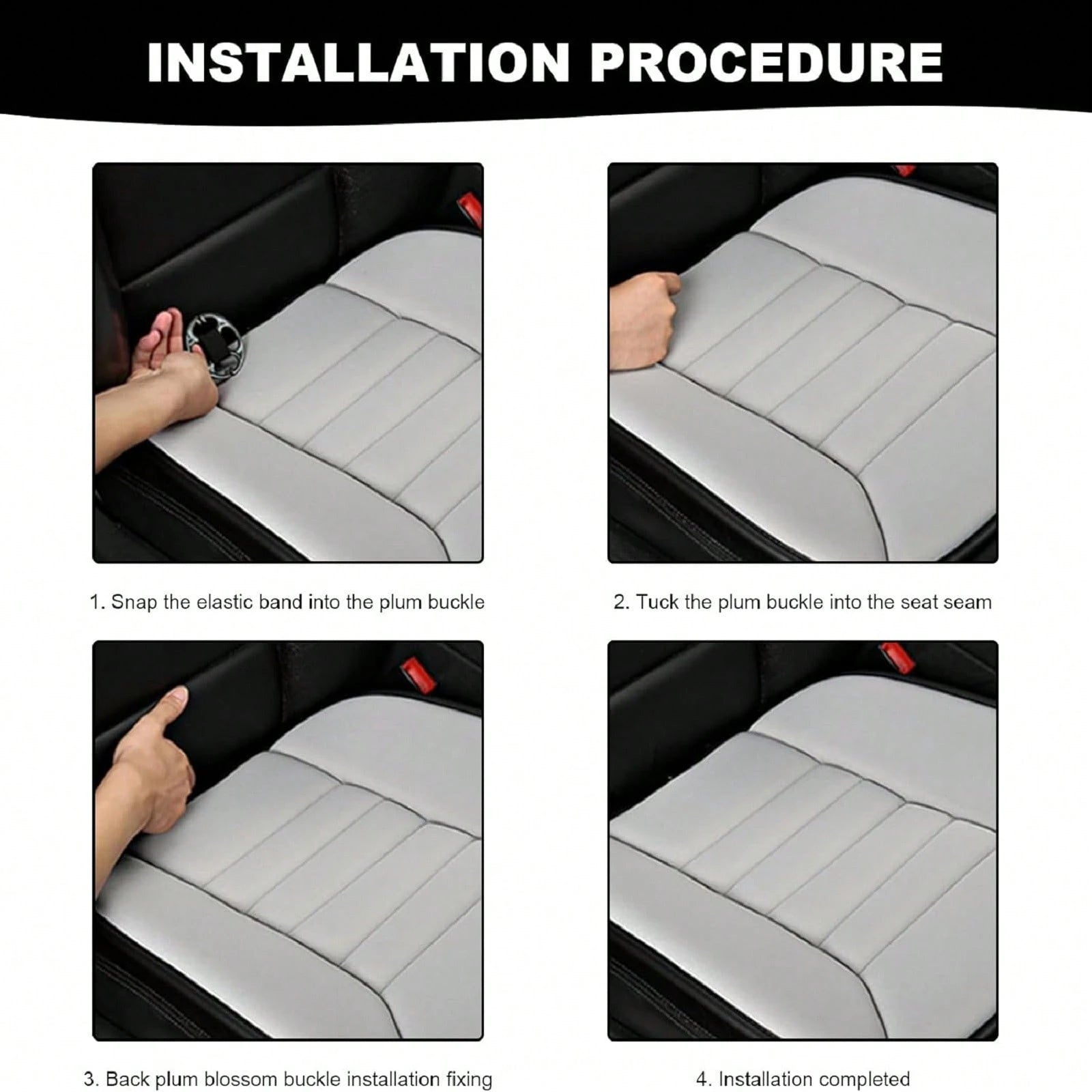 INSTALLATION PROCEDURE

1. Snap the elastic band into the plum buckle

2. Tuck the plum buckle into the seat seam

3. Back plum blossom buckle installation fixing

4. Installation completed