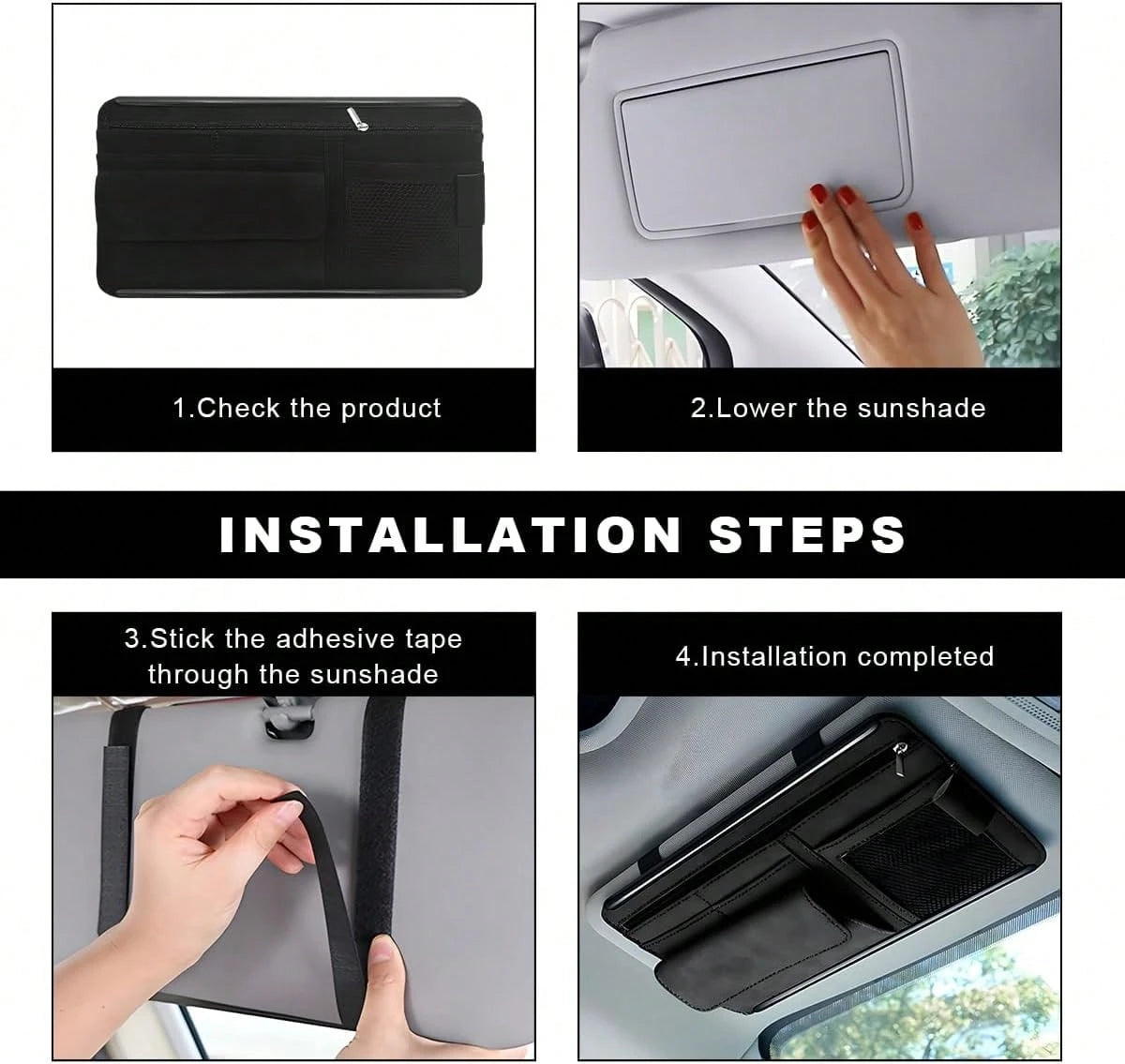 1.Check the product

2.Lower the sunshade

INSTALLATION STEPS

3.Stick the adhesive tape through the sunshade

4.Installation completed