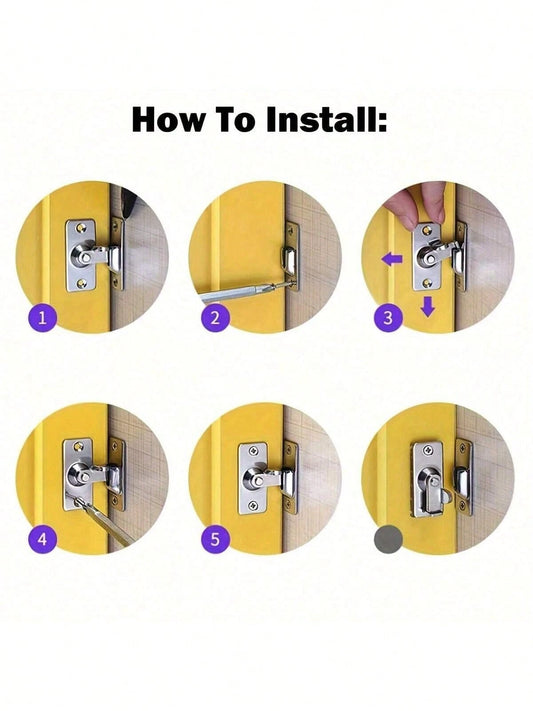 How To Install:

1

2

3

4

5